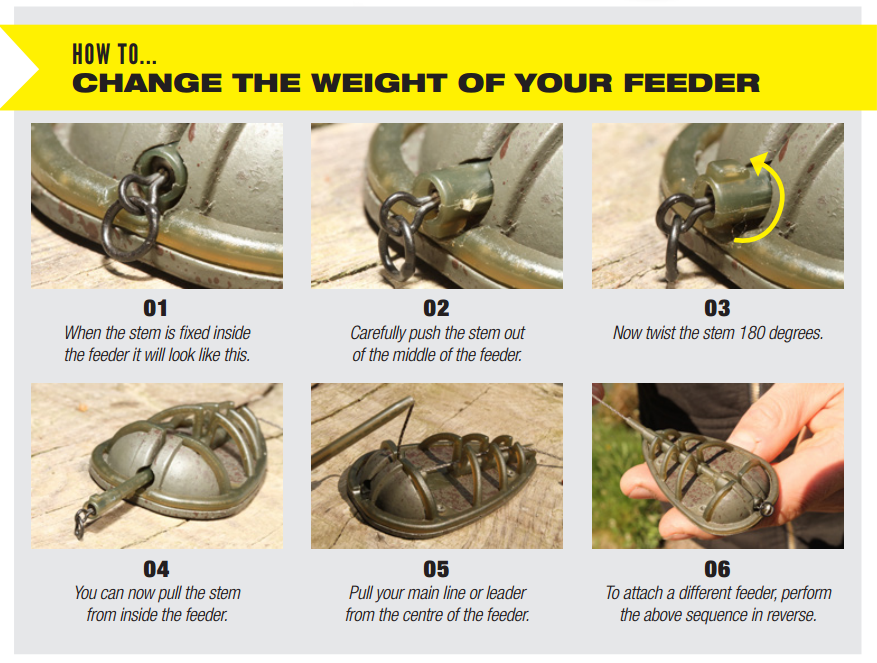 HOW TO...
CHANGE THE WEIGHT OF YOUR FEEDER

01
When the stem is fixed inside the feeder it will look like this.

02
Carefully push the stem out of the middle of the feeder.

03
Now twist the stem 180 degrees.

04
You can now pull the stem from inside the feeder.

05
Pull your main line or leader from the centre of the feeder.

06
To attach a different feeder, perform the above sequence in reverse.